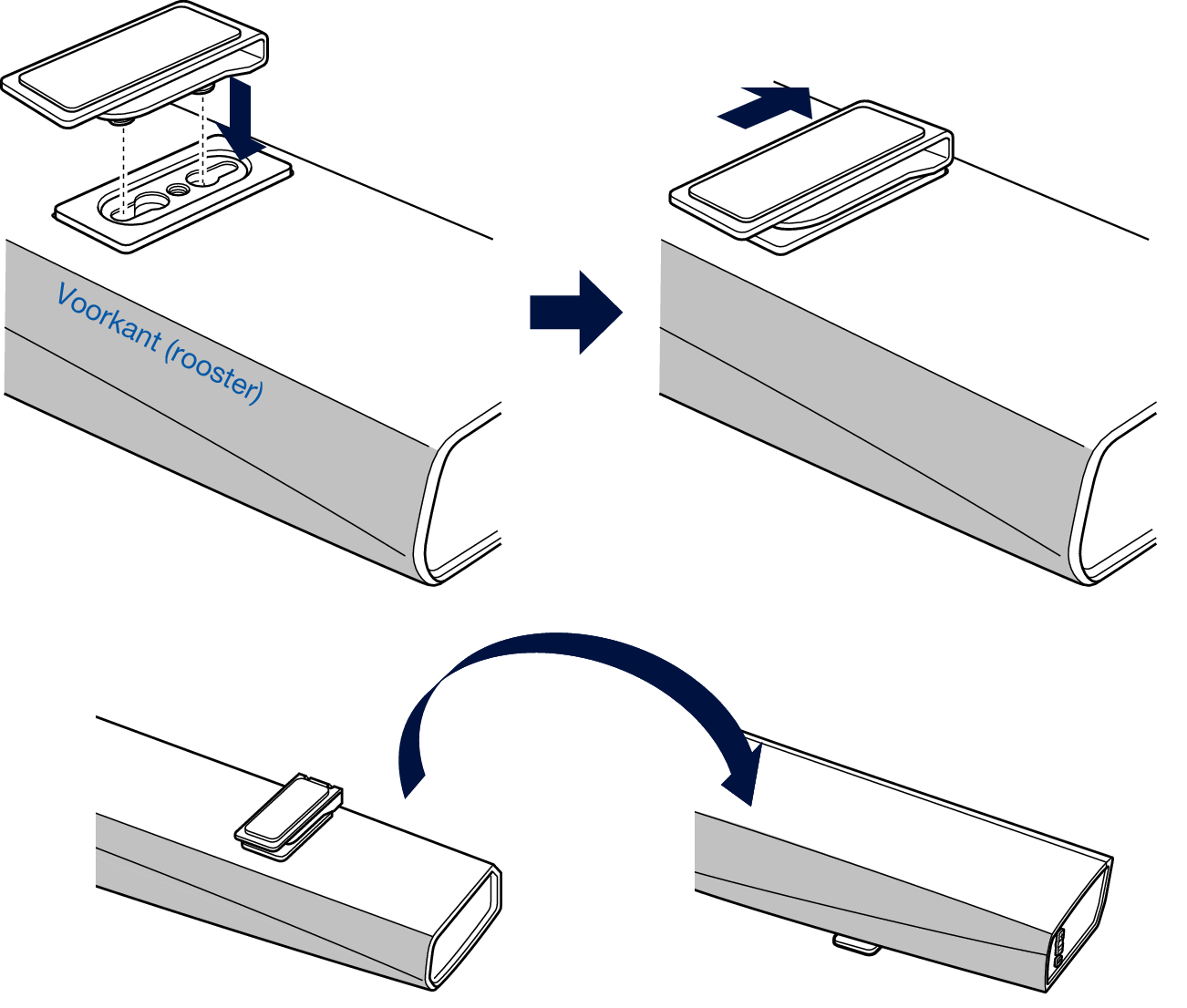 Voorkant (rooster)